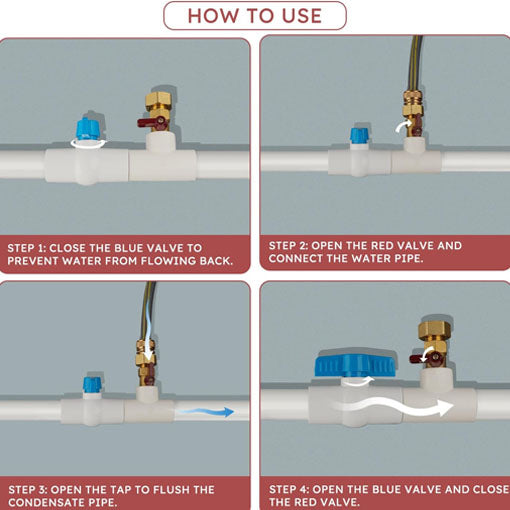 HOW TO USE

STEP 1: CLOSE THE BLUE VALVE TO PREVENT WATER FROM FLOWING BACK.

STEP 2: OPEN THE RED VALVE AND CONNECT THE WATER PIPE.

STEP 3: OPEN THE TAP TO FLUSH THE CONDENSATE PIPE.

STEP 4: OPEN THE BLUE VALVE AND CLOSE THE RED VALVE.