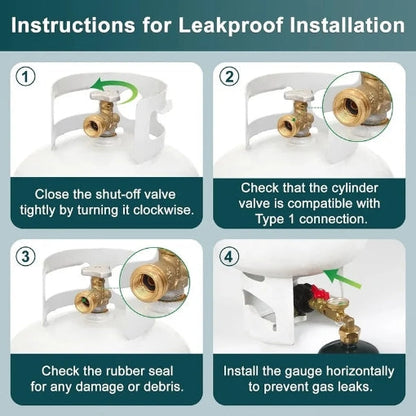 Instructions for Leakproof Installation

1

Close the shut-off valve tightly by turning it clockwise.

2

Check that the cylinder valve is compatible with Type 1 connection.

3

Check the rubber seal for any damage or debris.

4

Install the gauge horizontally to prevent gas leaks.