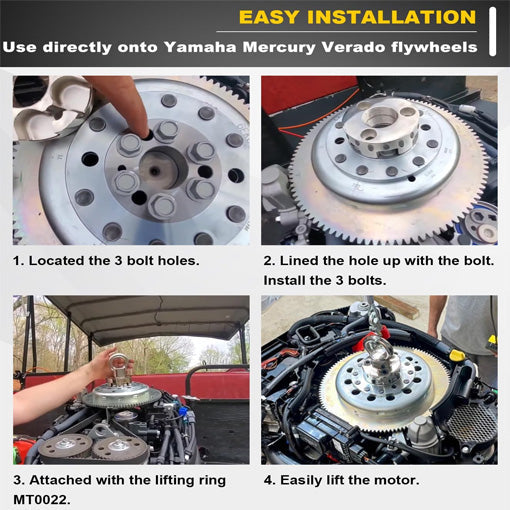 EASY INSTALLATION

Use directly onto Yamaha Mercury Verado flywheels

1. Located the 3 bolt holes.

2. Lined the hole up with the bolt. Install the 3 bolts.

3. Attached with the lifting ring MT0022.

4. Easily lift the motor.