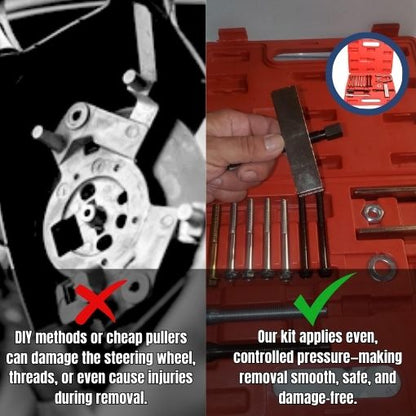 DIY methods or cheap pullers can damage the steering wheel, threads, or even cause injuries during removal.

Our kit applies even, controlled pressure—making removal smooth, safe, and damage-free.